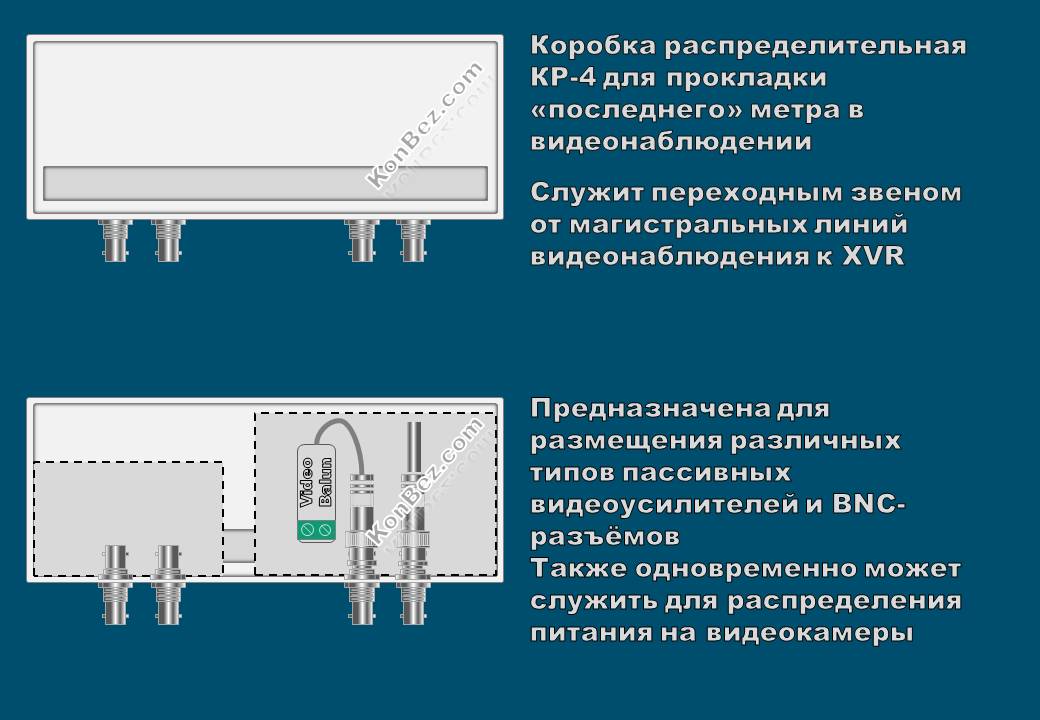 KonBez.com

Коробка распределительная КР-4 для прокладки «последнего» метра в видеонаблюдении

Служит переходным звеном от магистральных линий видеонаблюдения к XVR

Video Balun

KonBez.com

Предназначена для размещения различных типов пассивных видеоусилителей и BNC-разъёмов
Также одновременно может служить для распределения питания на видеокамеры