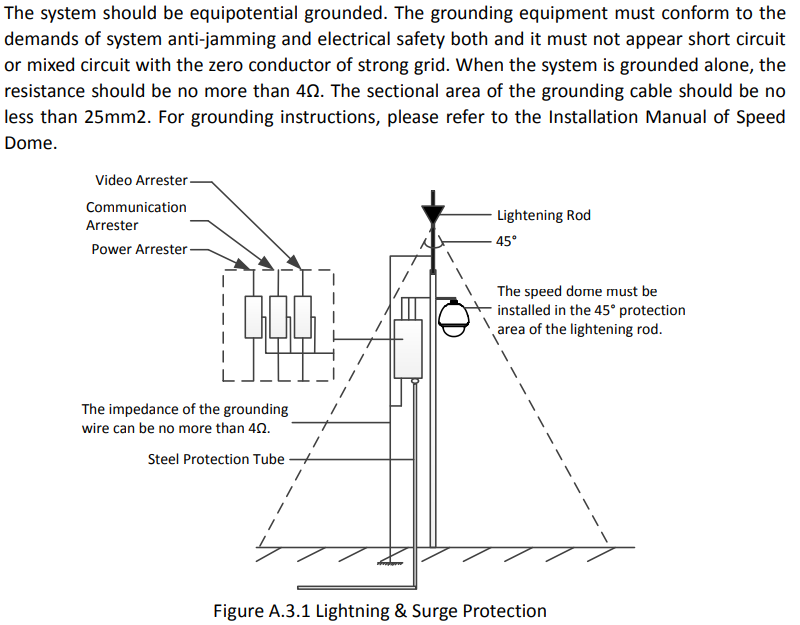 The system should be equipotential grounded. The grounding equipment must conform to the demands of system anti-jamming and electrical safety both and it must not appear short circuit or mixed circuit with the zero conductor of strong grid. When the system is grounded alone, the resistance should be no more than 4Ω. The sectional area of the grounding cable should be no less than 25mm2. For grounding instructions, please refer to the Installation Manual of Speed Dome.

Video Arrester

Communication Arrester

Power Arrester

Lightening Rod

45°

The speed dome must be installed in the 45° protection area of the lightening rod.

The impedance of the grounding wire can be no more than 4Ω.

Steel Protection Tube

Figure A.3.1 Lightning & Surge Protection